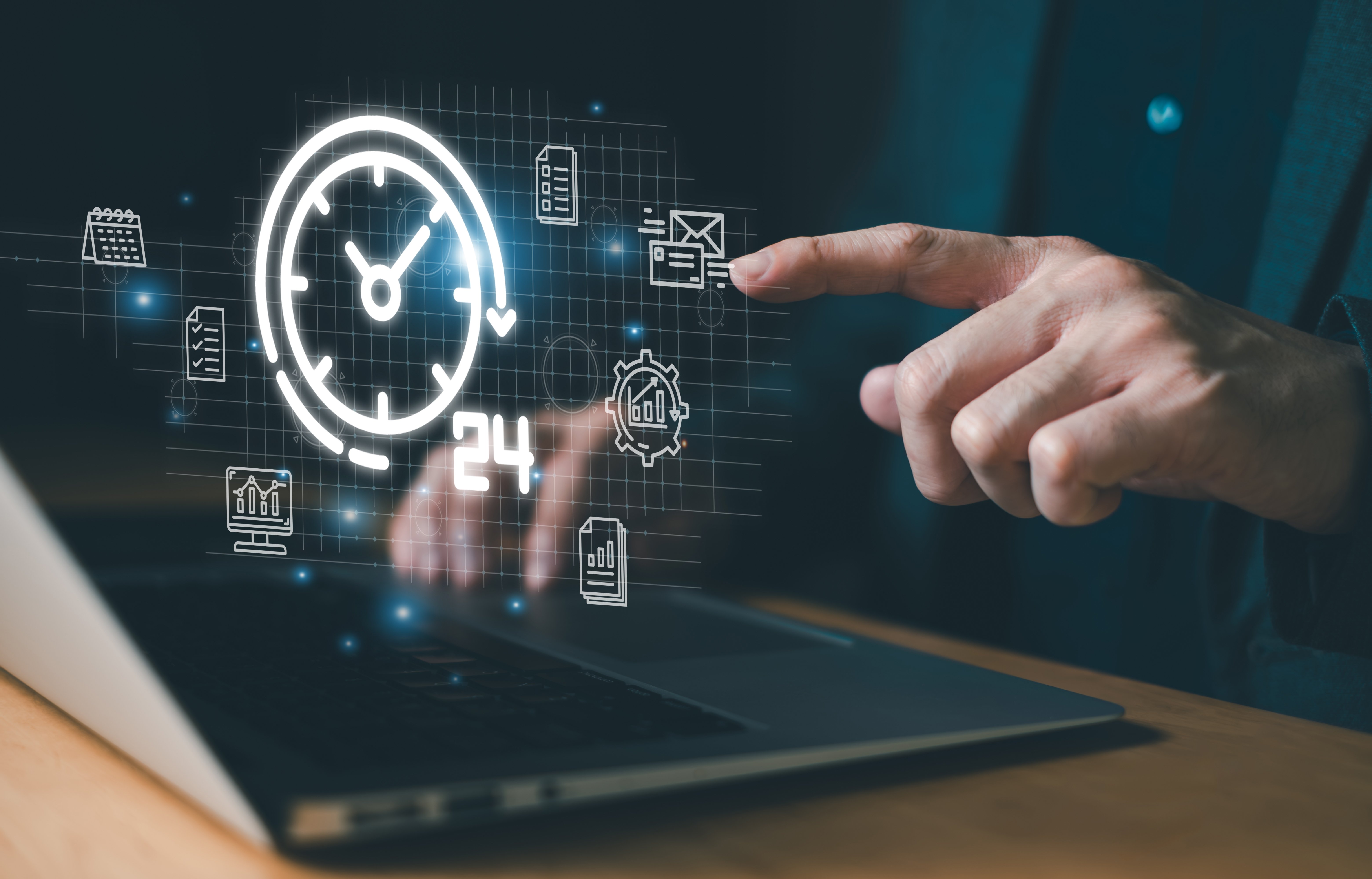 24